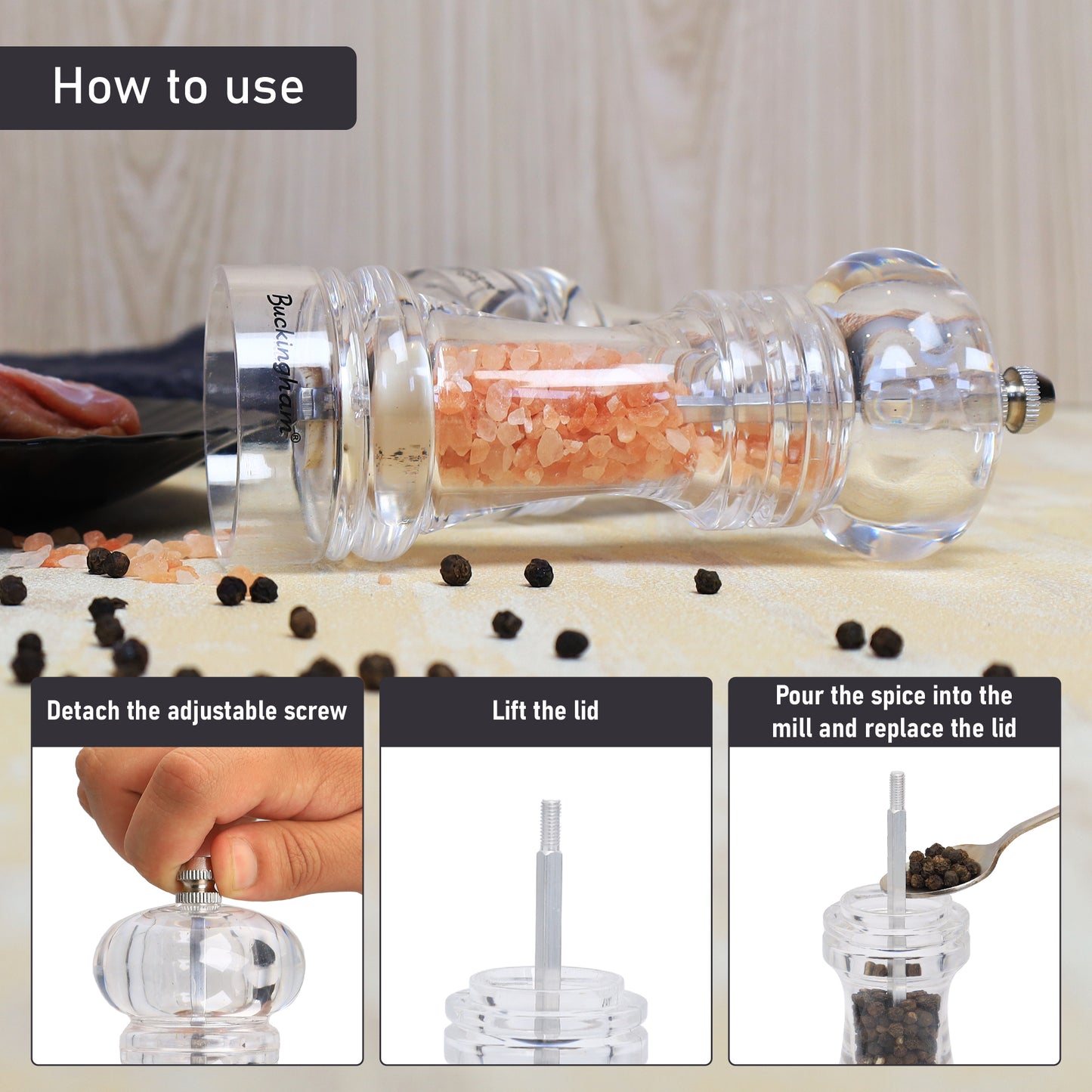 How to use

Buckingham®

Detach the adjustable screw

Lift the lid

Pour the spice into the mill and replace the lid