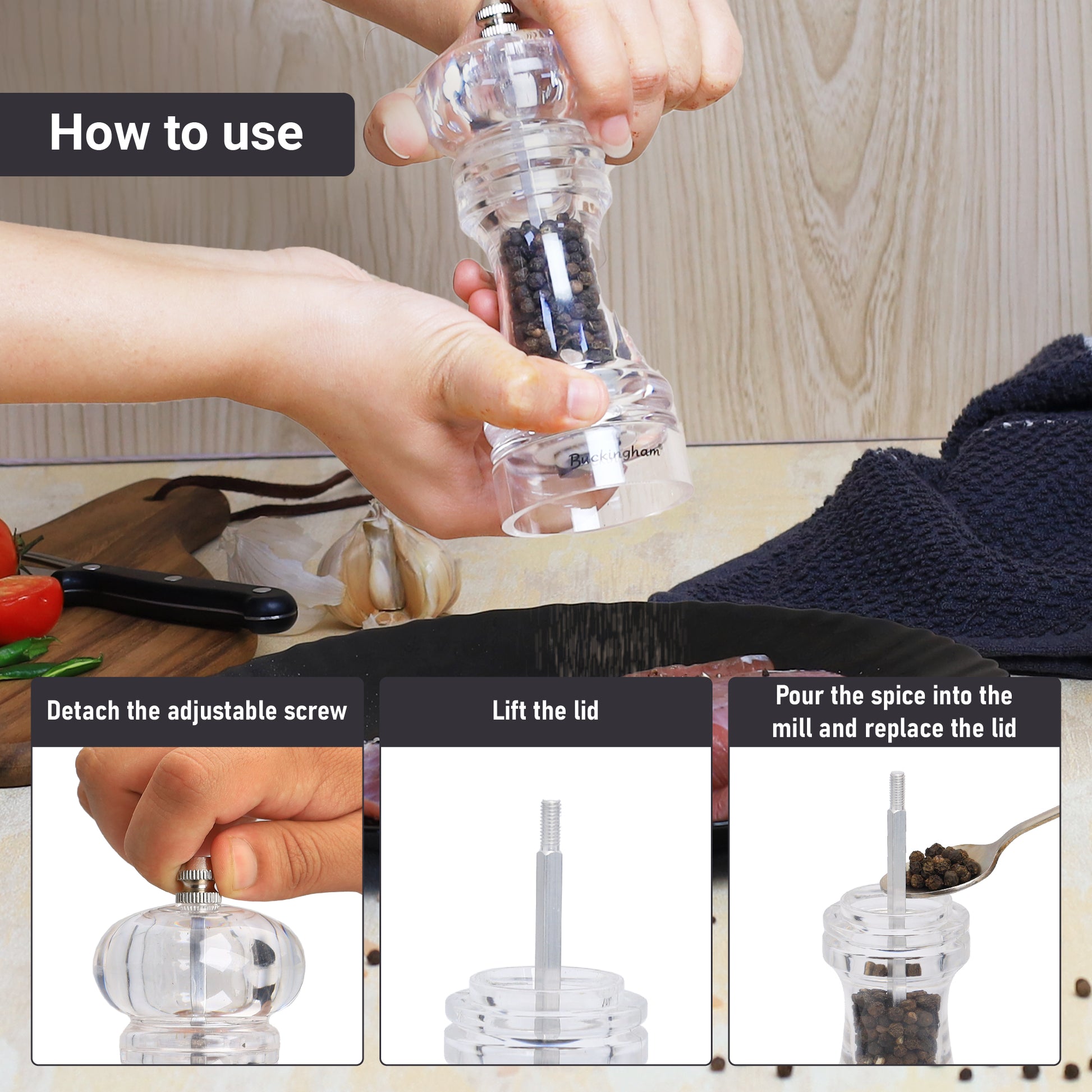 How to use

Buckingham

Detach the adjustable screw

Lift the lid

Pour the spice into the mill and replace the lid