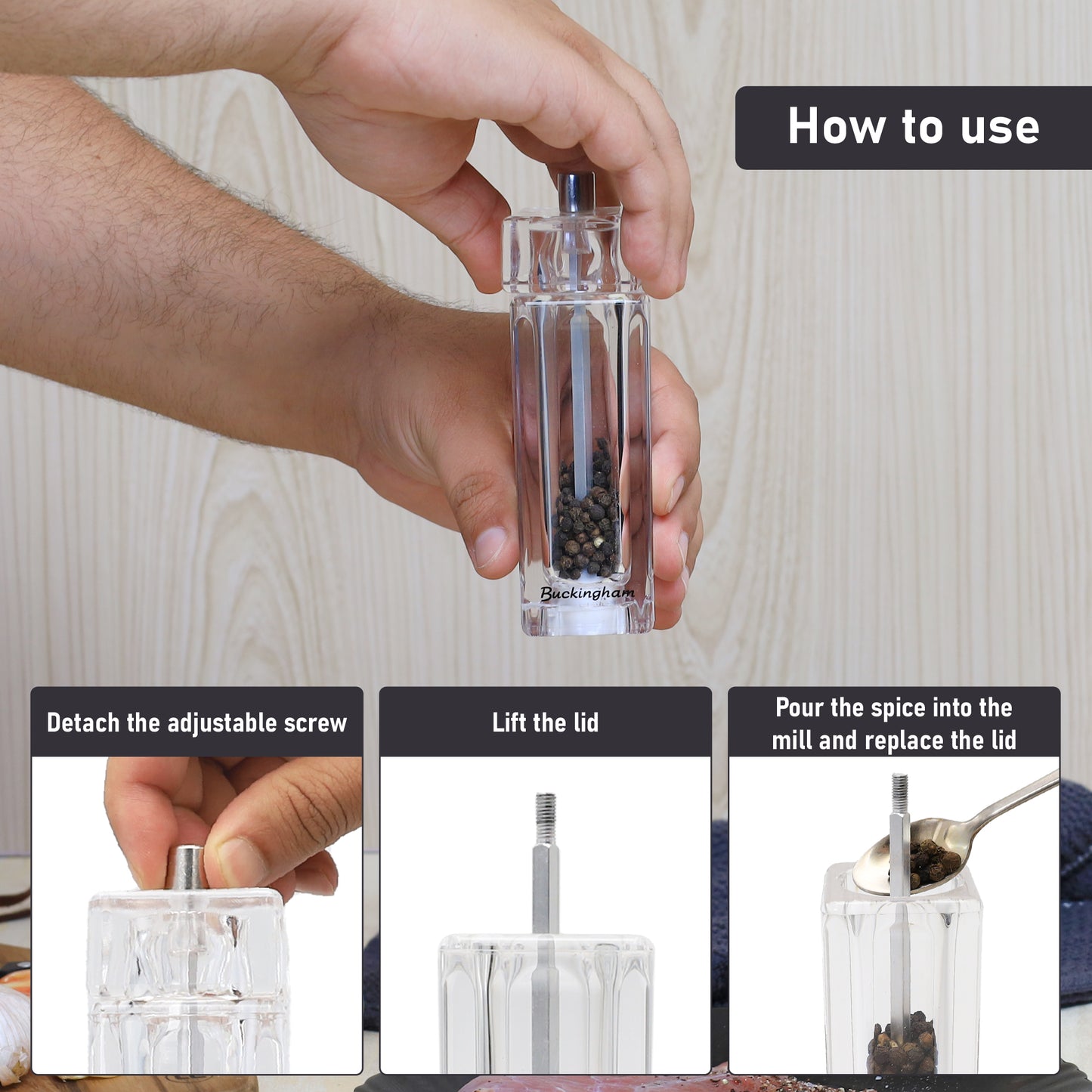 How to use

Buckingham

Detach the adjustable screw

Lift the lid

Pour the spice into the mill and replace the lid