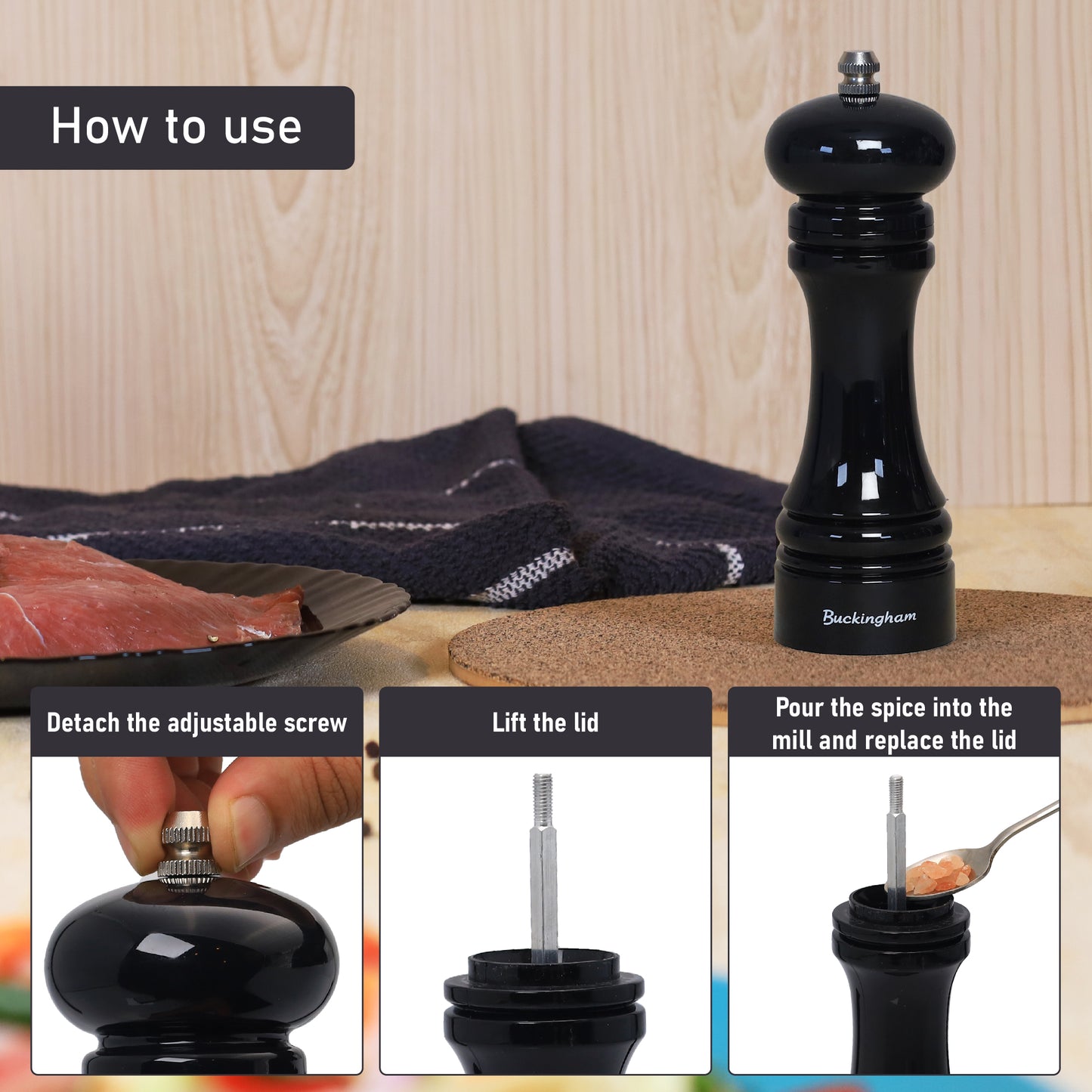 How to use

Buckingham

Detach the adjustable screw

Lift the lid

Pour the spice into the mill and replace the lid