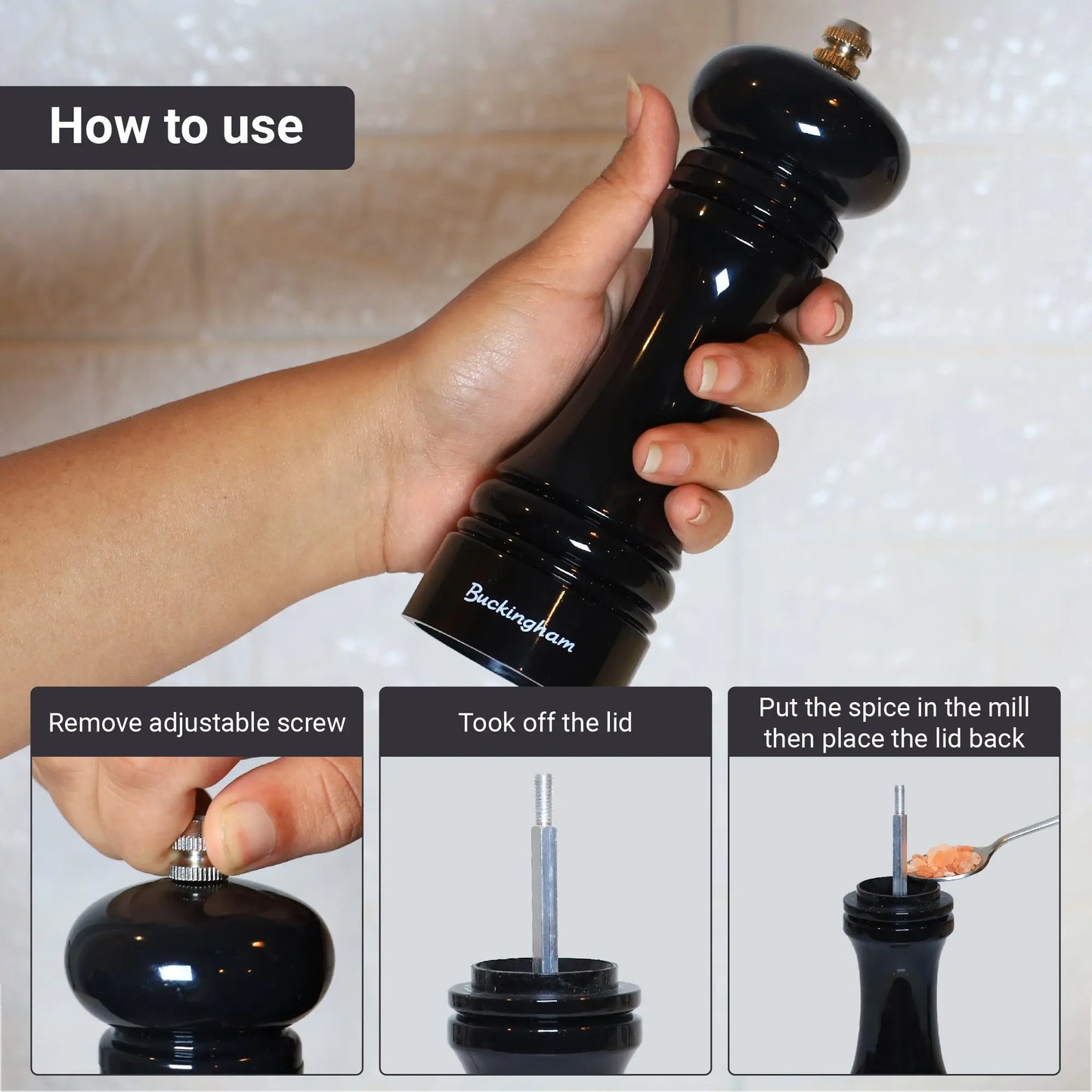 How to use

Buckingham

Remove adjustable screw

Took off the lid

Put the spice in the mill then place the lid back