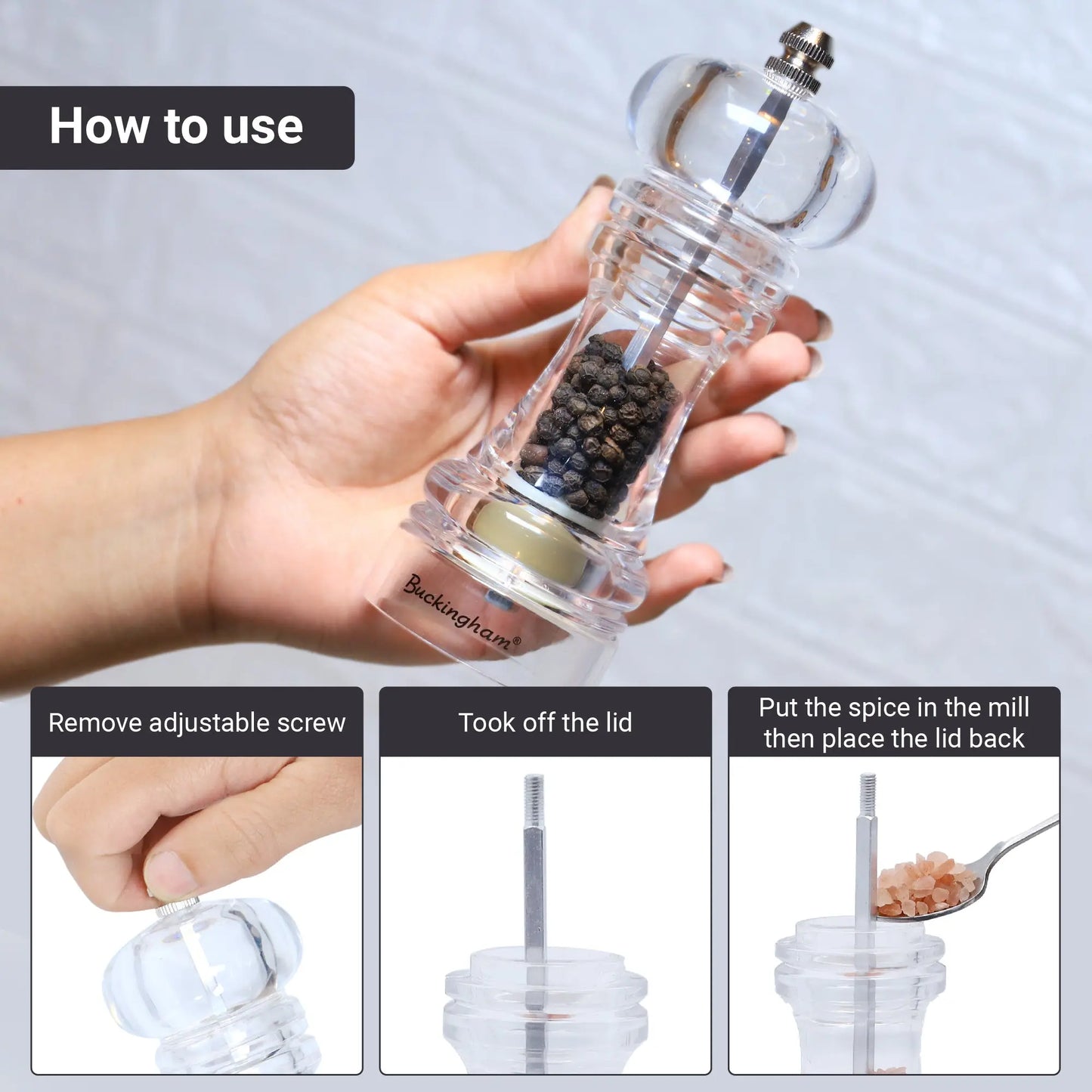 How to use

Buckingham®

Remove adjustable screw

Took off the lid

Put the spice in the mill then place the lid back