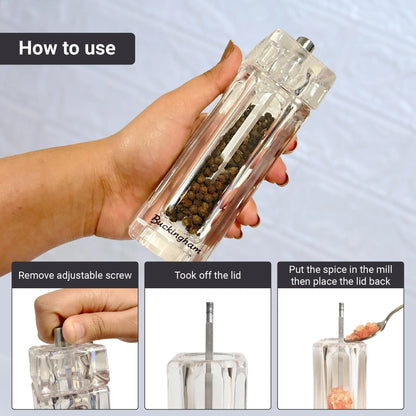 How to use

Buckingham

Remove adjustable screw

Took off the lid

Put the spice in the mill then place the lid back