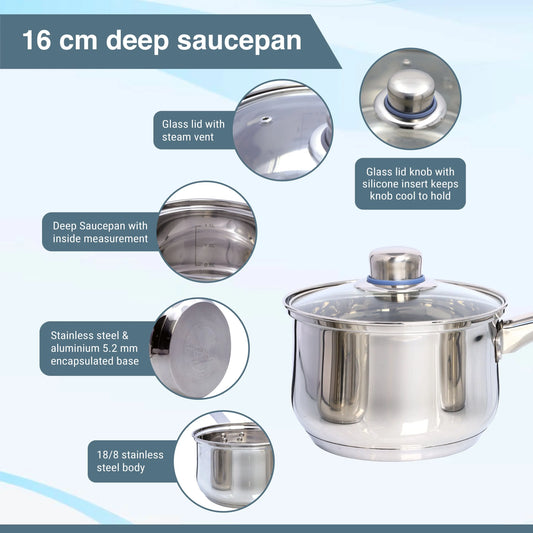 16 cm deep saucepan

Glass lid with steam vent

Glass lid knob with silicone insert keeps knob cool to hold

Deep Saucepan with inside measurement

Stainless steel & aluminium 5.2 mm encapsulated base

18/8 stainless steel body