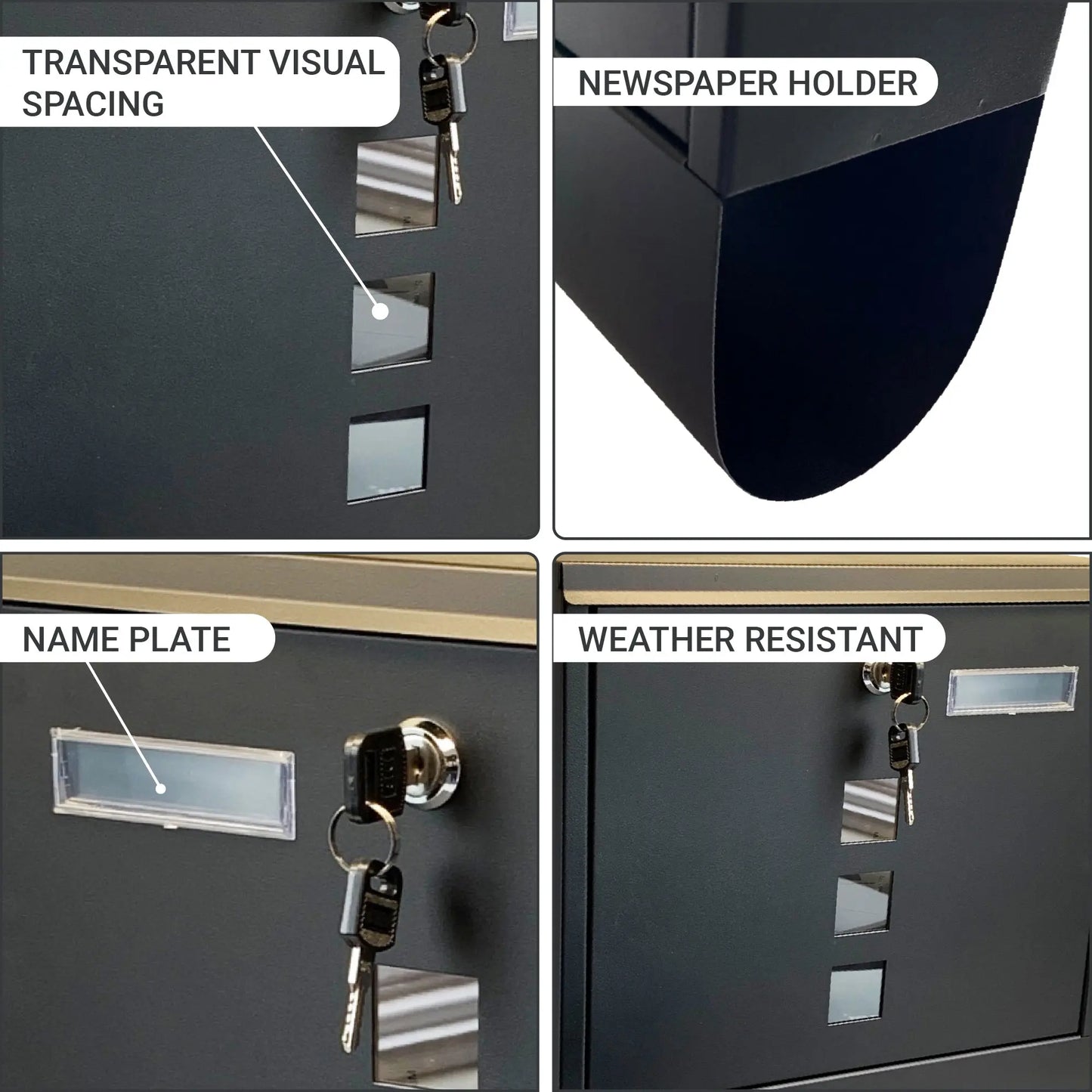 TRANSPARENT VISUAL SPACING

NEWSPAPER HOLDER

NAME PLATE

WEATHER RESISTANT