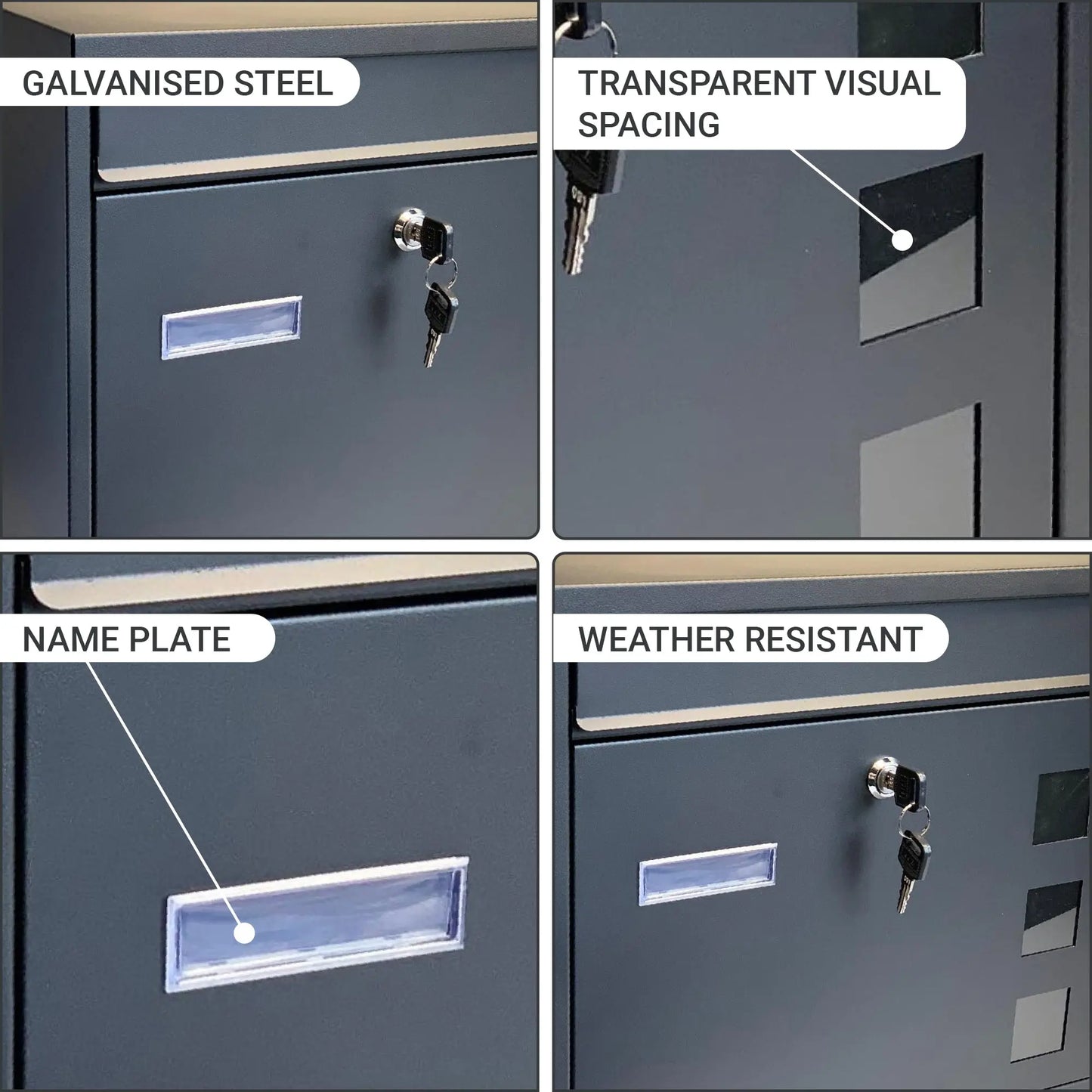 GALVANISED STEEL

TRANSPARENT VISUAL SPACING

NAME PLATE

WEATHER RESISTANT