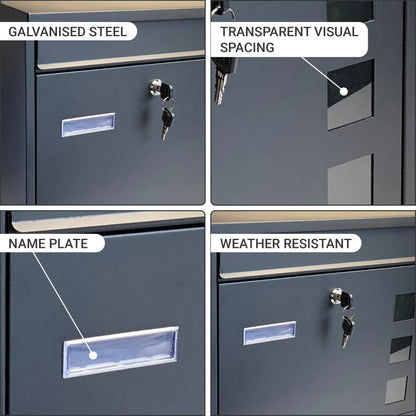 GALVANISED STEEL

TRANSPARENT VISUAL SPACING

NAME PLATE

WEATHER RESISTANT