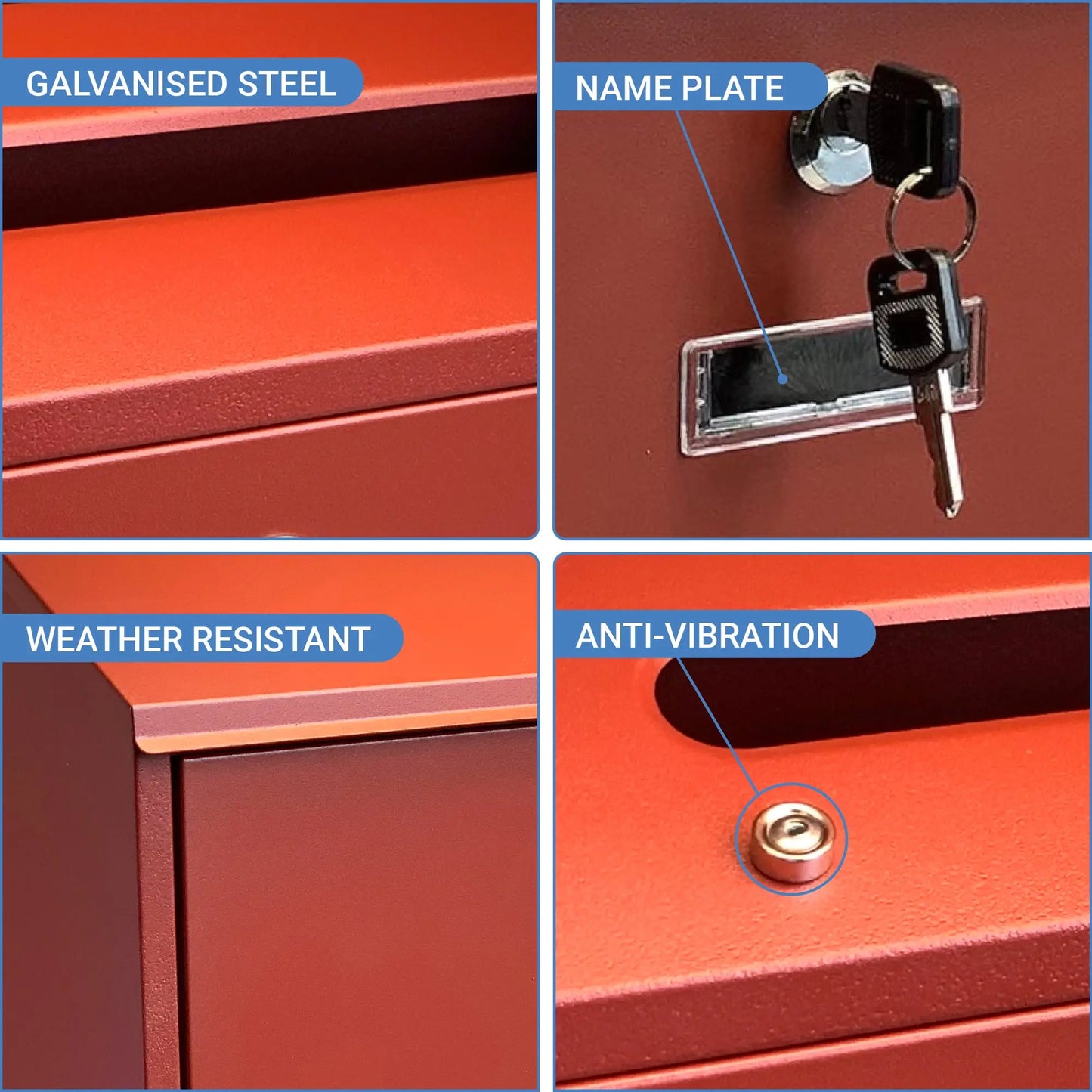 GALVANISED STEEL

NAME PLATE

WEATHER RESISTANT

ANTI-VIBRATION