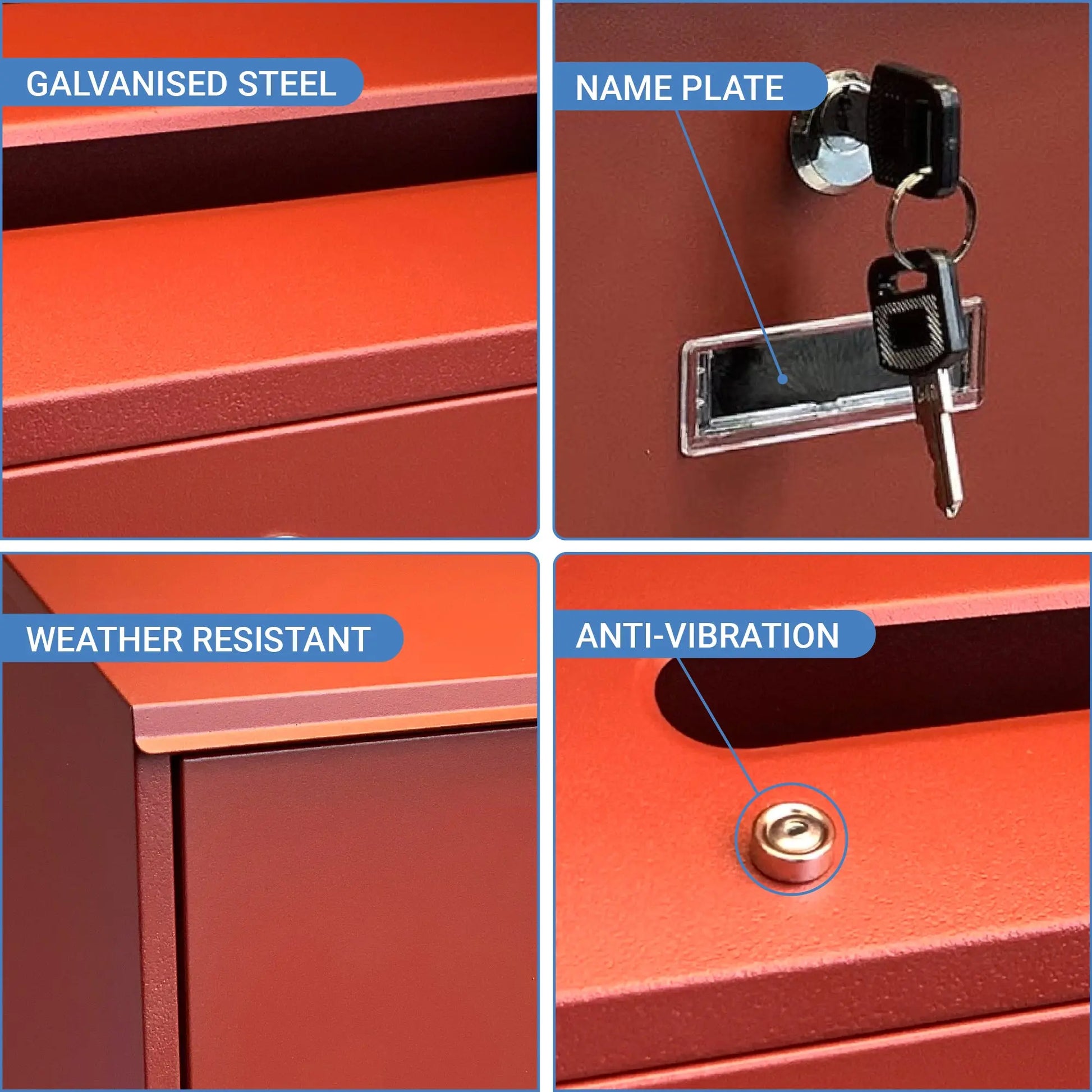 GALVANISED STEEL

NAME PLATE

WEATHER RESISTANT

ANTI-VIBRATION