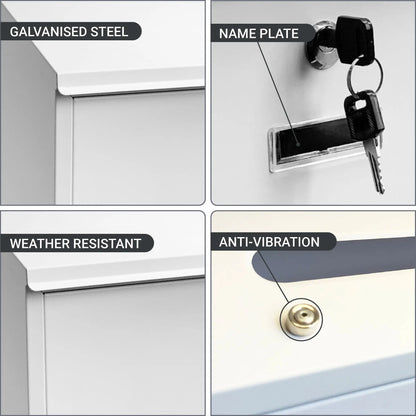 GALVANISED STEEL

NAME PLATE

WEATHER RESISTANT

ANTI-VIBRATION