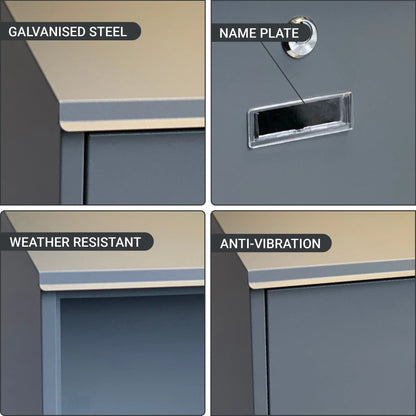 GALVANISED STEEL

NAME PLATE

WEATHER RESISTANT

ANTI-VIBRATION