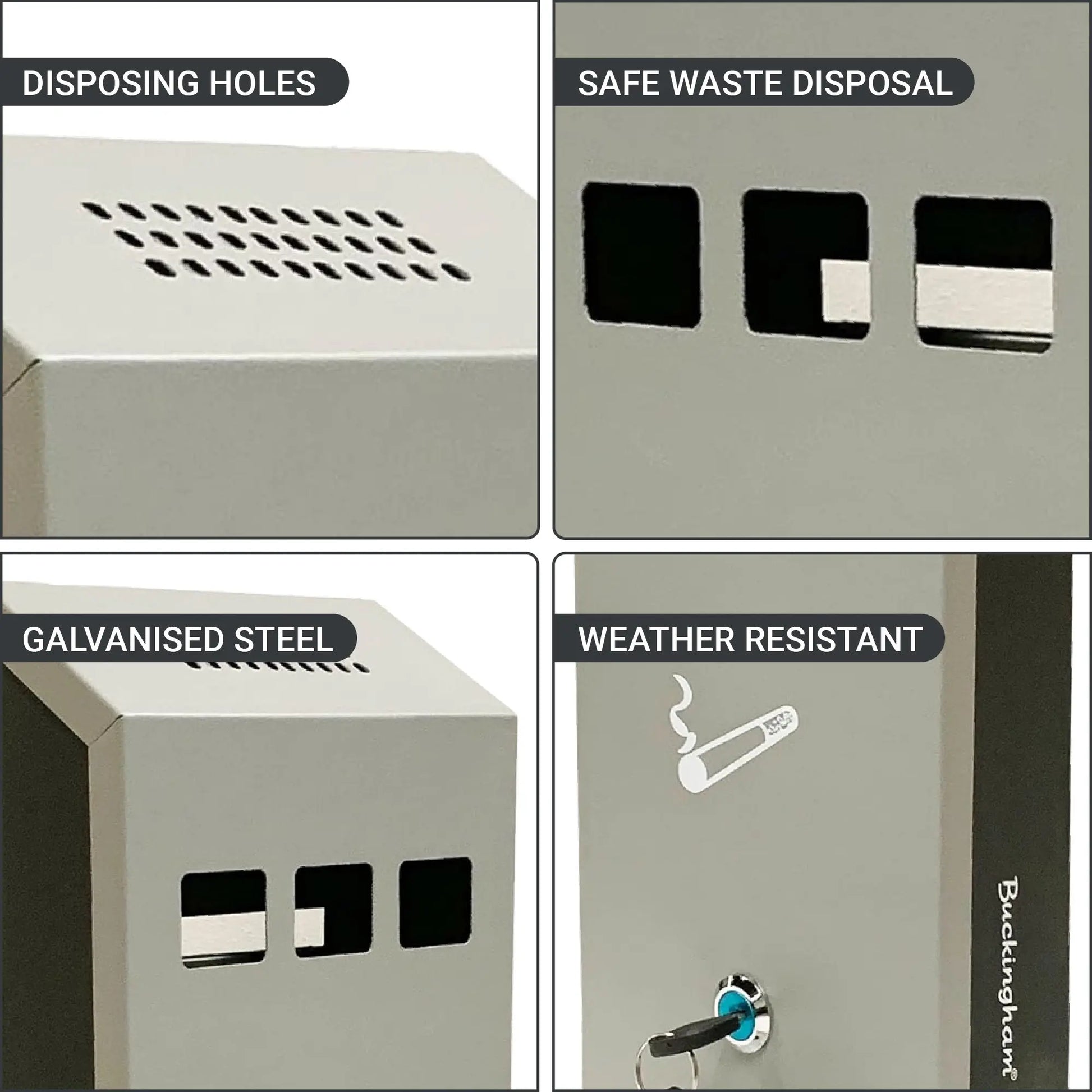 DISPOSING HOLES

SAFE WASTE DISPOSAL

GALVANISED STEEL

WEATHER RESISTANT

Buckingham®