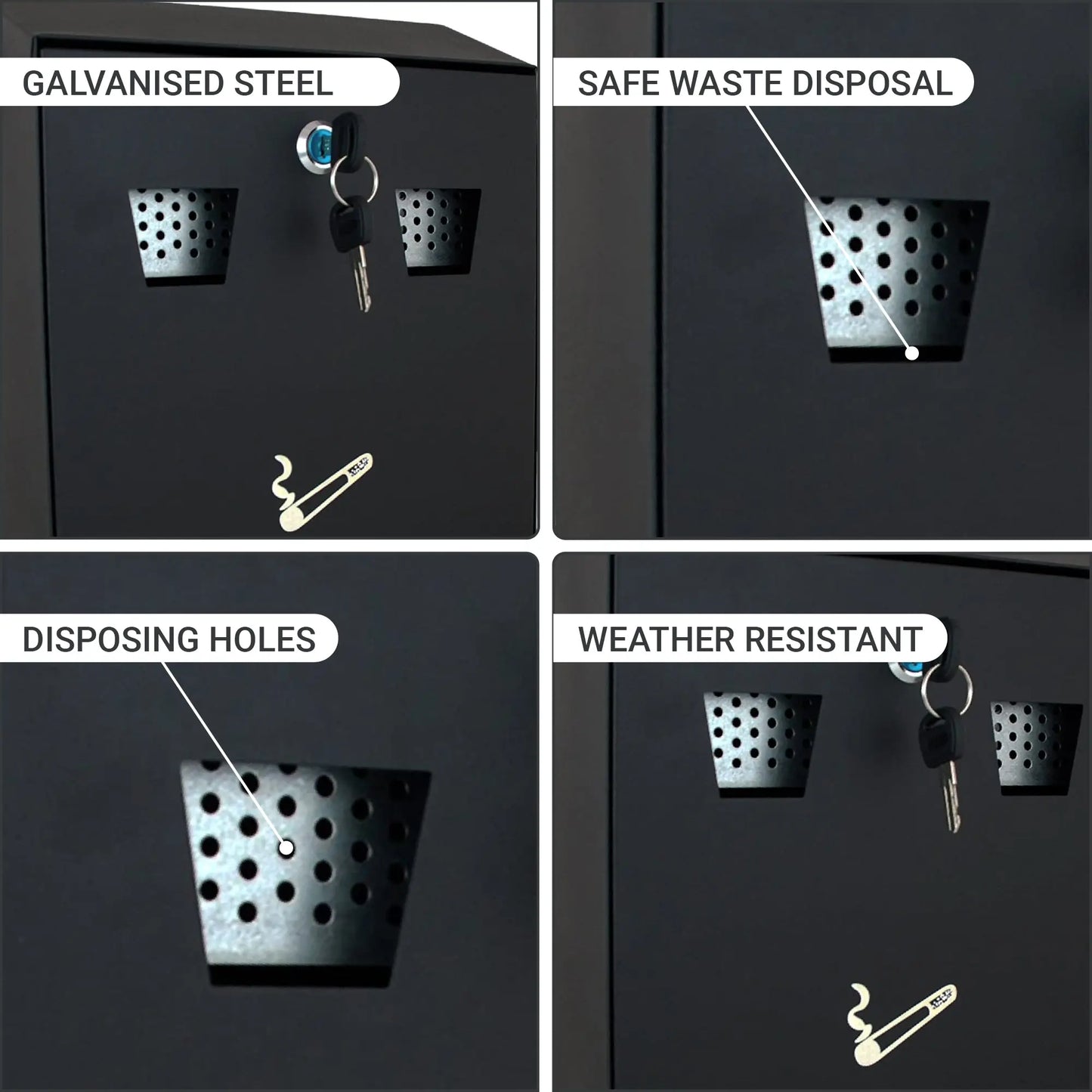 GALVANISED STEEL

SAFE WASTE DISPOSAL

DISPOSING HOLES

WEATHER RESISTANT