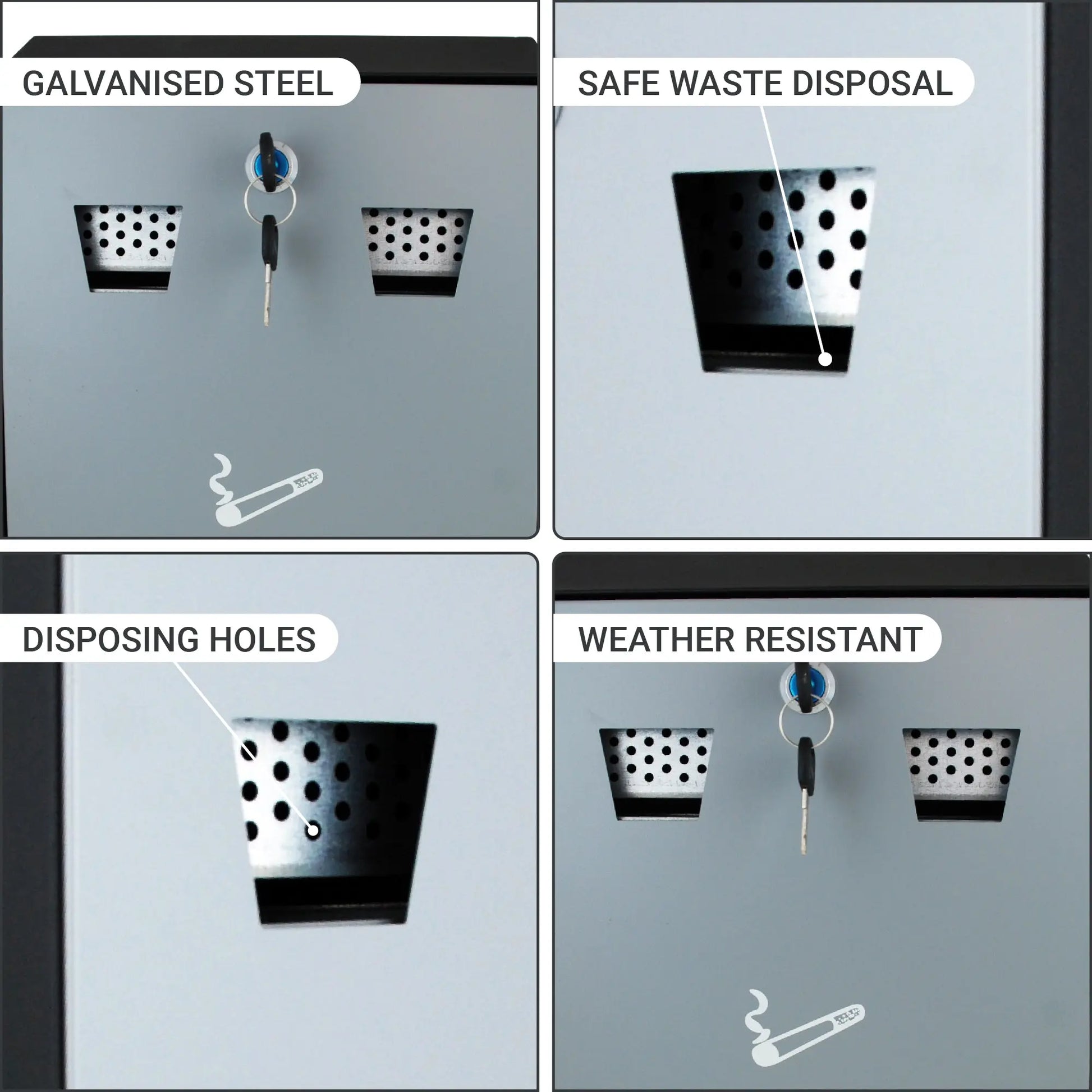 GALVANISED STEEL

SAFE WASTE DISPOSAL

DISPOSING HOLES

WEATHER RESISTANT