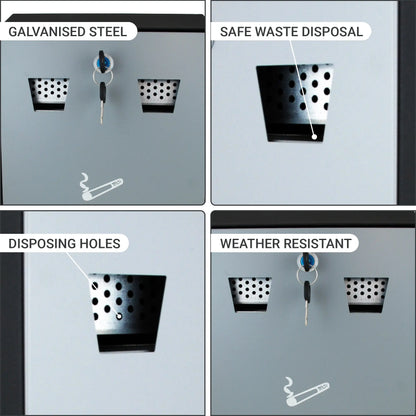 GALVANISED STEEL

SAFE WASTE DISPOSAL

DISPOSING HOLES

WEATHER RESISTANT