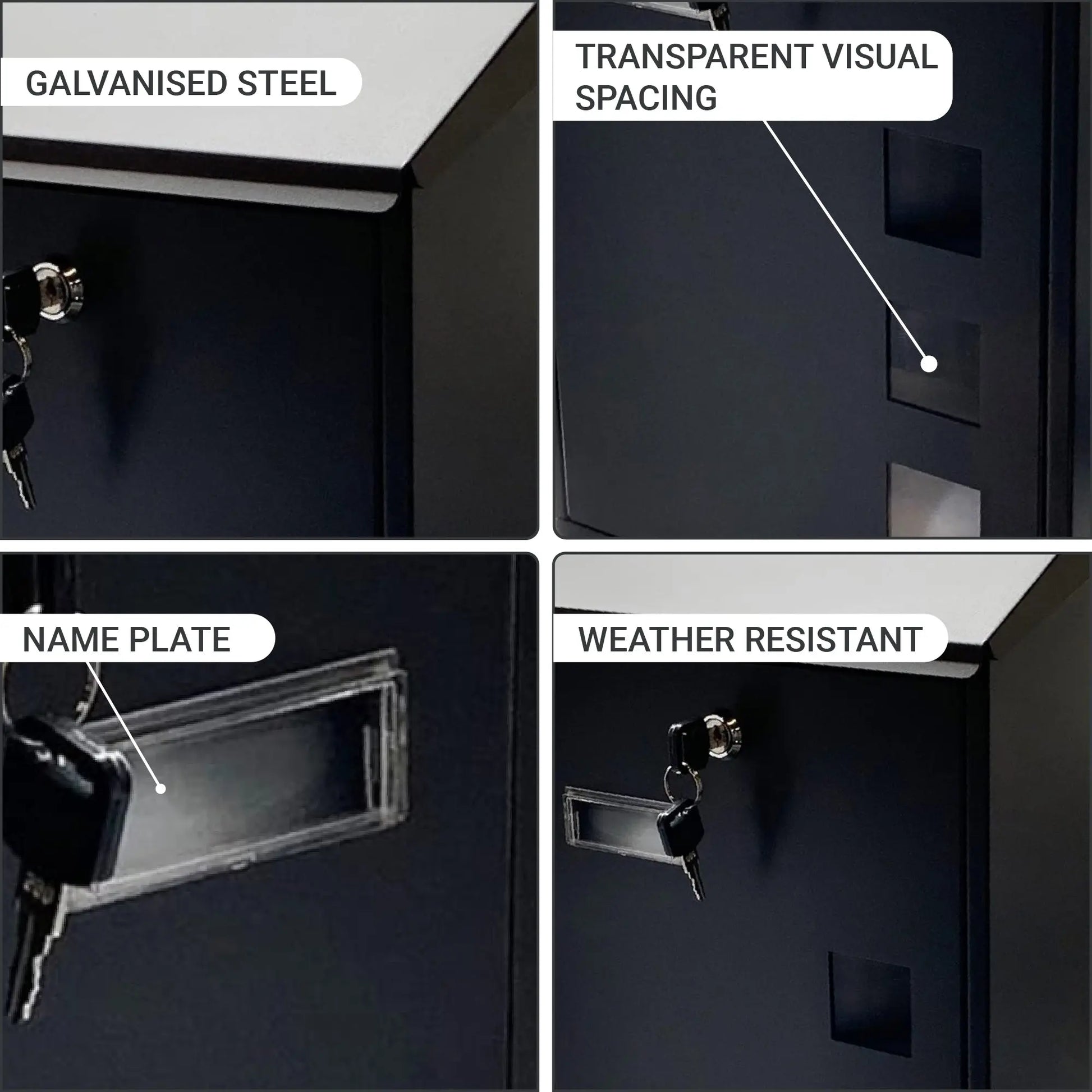 GALVANISED STEEL

TRANSPARENT VISUAL SPACING

NAME PLATE

WEATHER RESISTANT