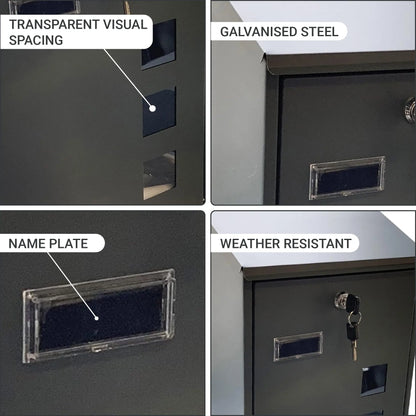 TRANSPARENT VISUAL SPACING

GALVANISED STEEL

NAME PLATE

WEATHER RESISTANT